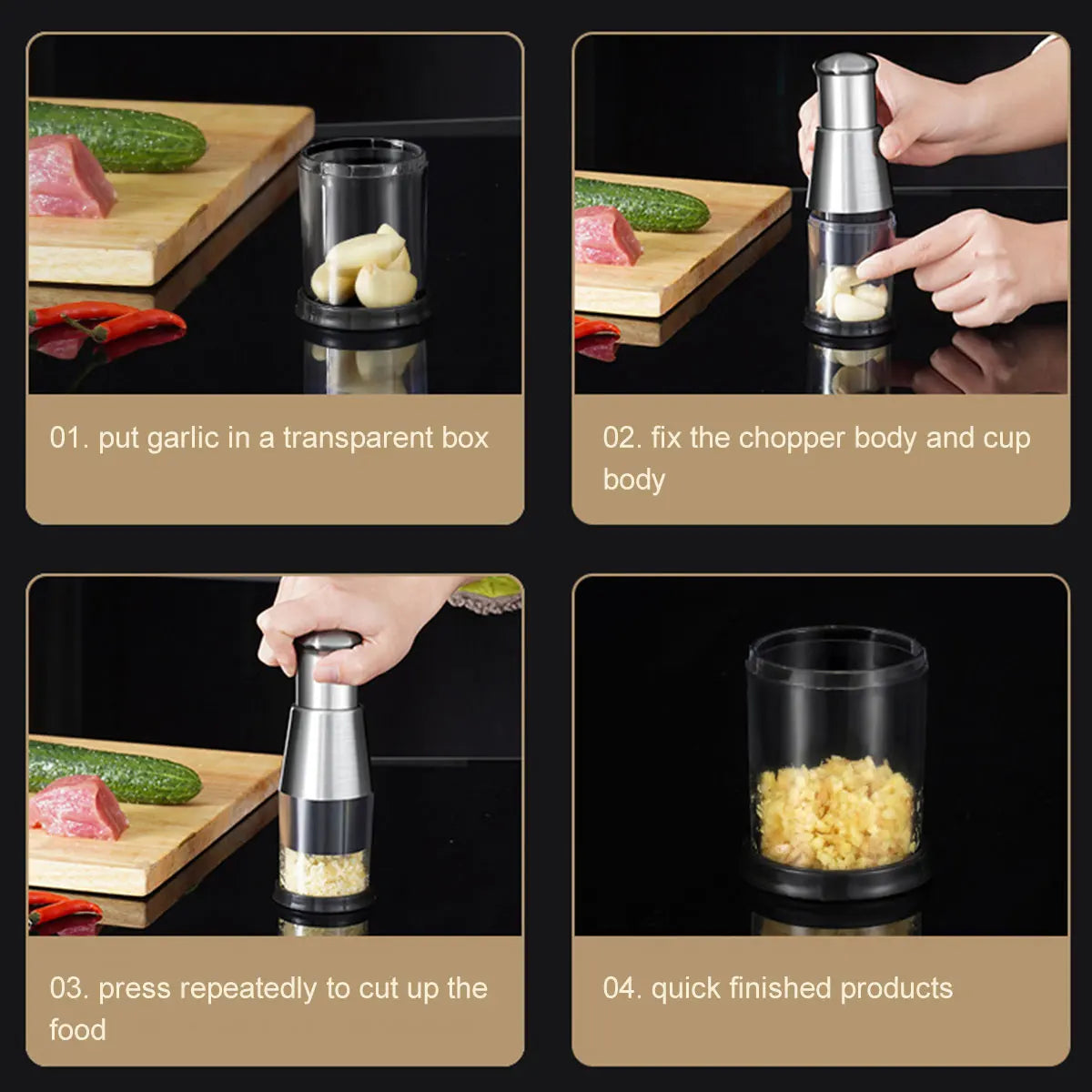 01. put garlic in a transparent box

02. fix the chopper body and cup body

03. press repeatedly to cut up the food

04. quick finished products